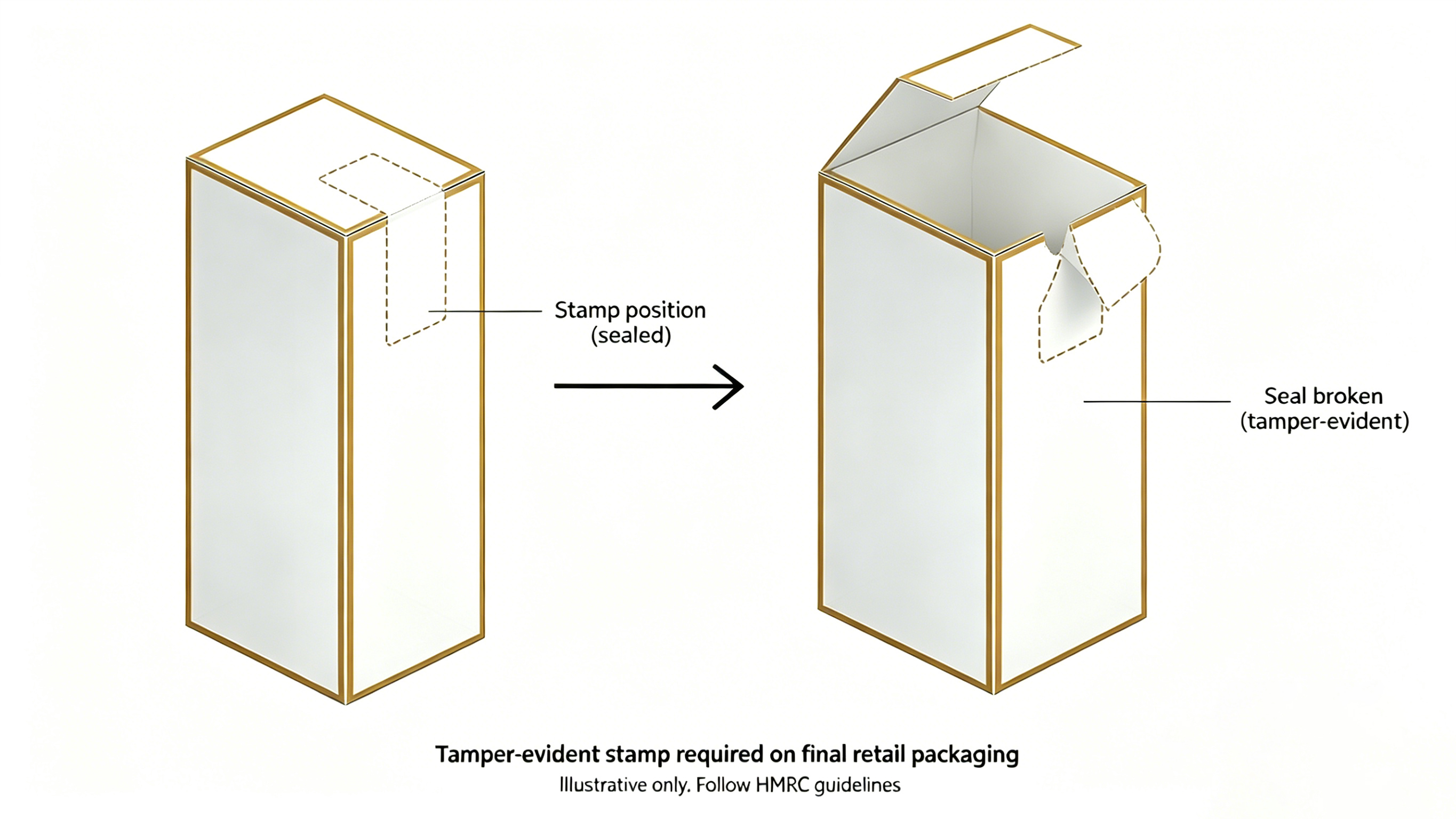 Stamp position
(sealed)

Seal broken
(tamper-evident)

Tamper-evident stamp required on final retail packaging

Illustrative only. Follow HMRC guidelines